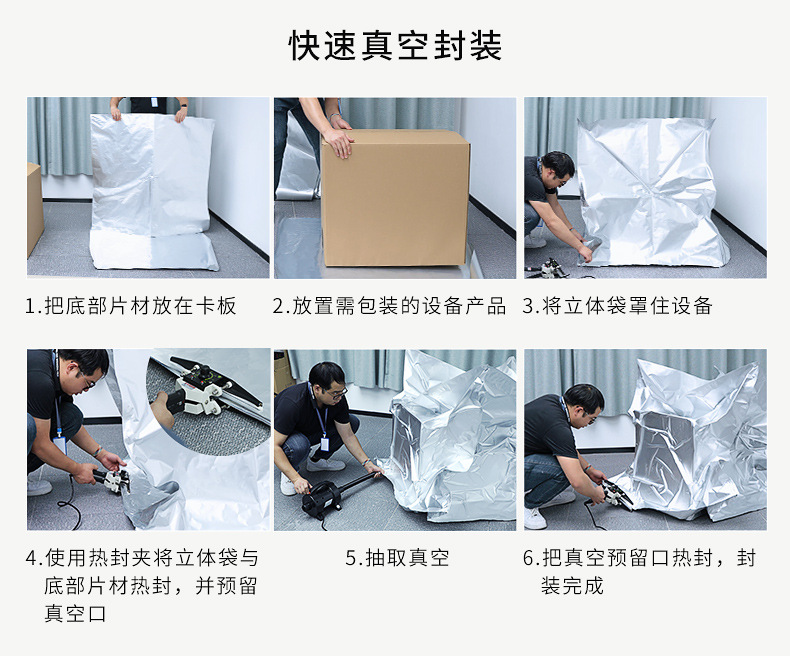 快速真空封装

1.把底部片材放在卡板

2.放置需包装的设备产品

3.将立体袋罩住设备

4.使用热封夹将立体袋与底部片材热封，并预留真空口

5.抽取真空

6.把真空预留口热封，封装完成